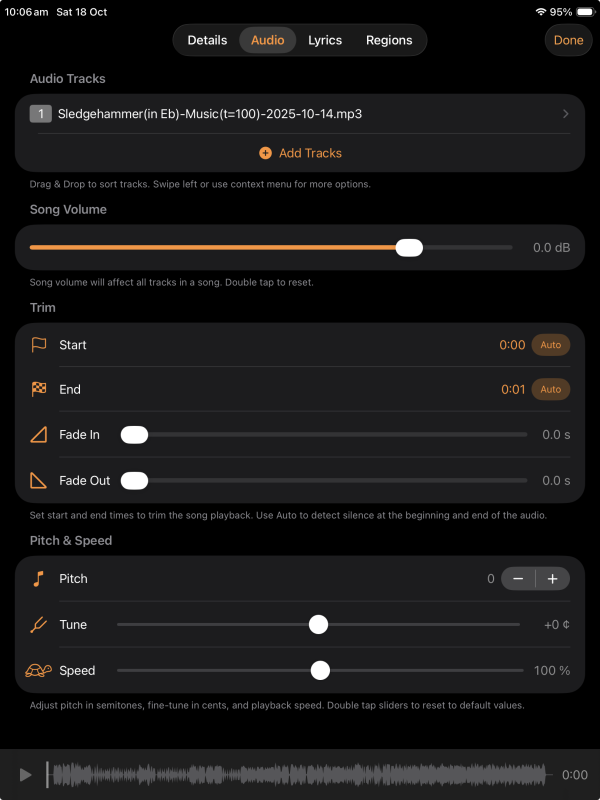 10:06 am Sat 18 Oct

95%

Details Audio Lyrics Regions

Done

Audio Tracks

1 Sledgehammer(in Eb)-Music(t=100)-2025-10-14.mp3

Add Tracks

Drag & Drop to sort tracks. Swipe left or use context menu for more options.

Song Volume

0.0 dB

Song volume will affect all tracks in a song. Double tap to reset.

Trim

Start 0:00 Auto

End 0:01 Auto

Fade In 0.0 s

Fade Out 0.0 s

Set start and end times to trim the song playback. Use Auto to detect silence at the beginning and end of the audio.

Pitch & Speed

Pitch 0 − +

Tune +0 ¢

Speed 100 %

Adjust pitch in semitones, fine-tune in cents, and playback speed. Double tap sliders to reset to default values.

0:00